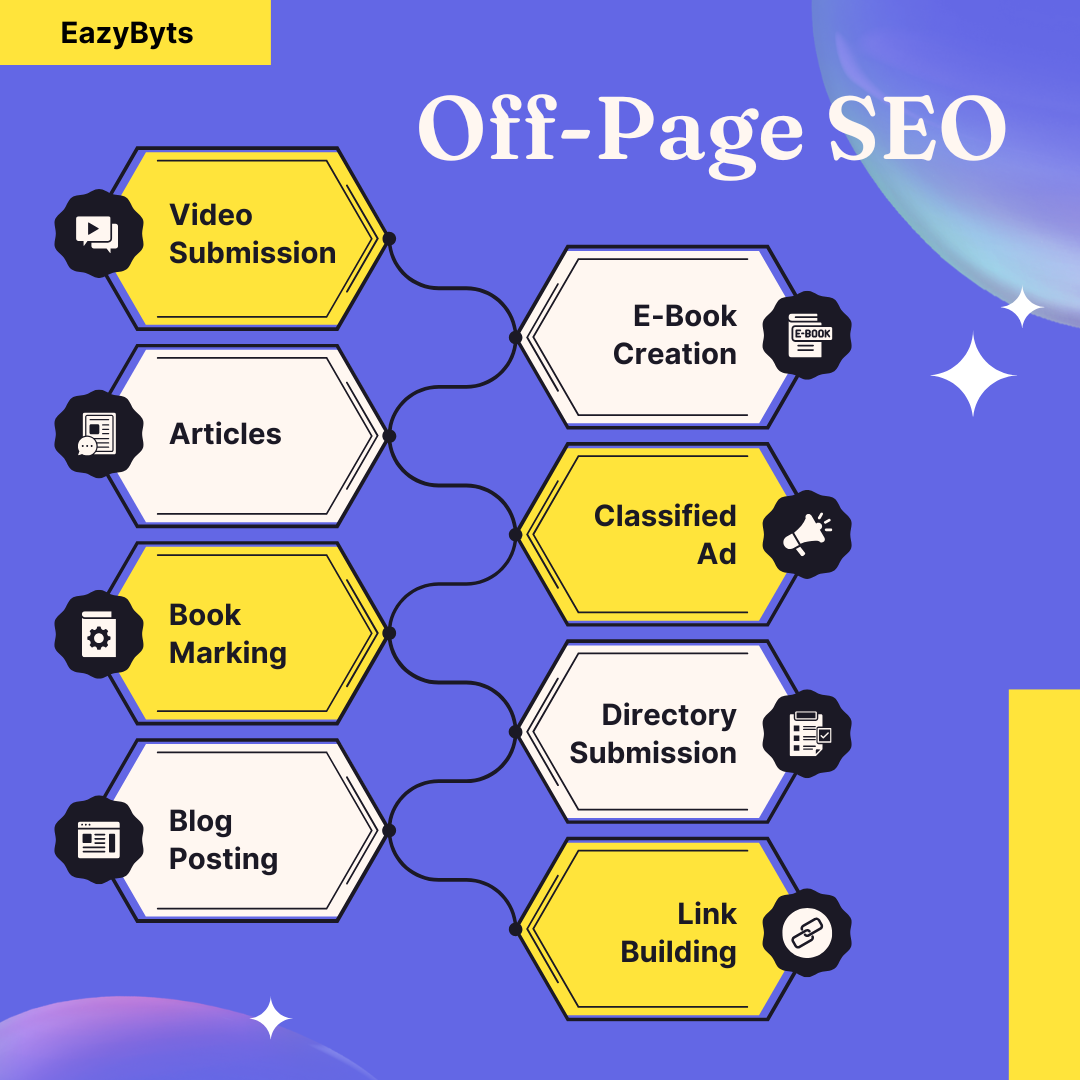 EazyByts

Off-Page SEO

Video Submission

E-Book Creation

E-BOOK

Articles

Classified Ad

Book Marking

Directory Submission

Blog Posting

Link Building